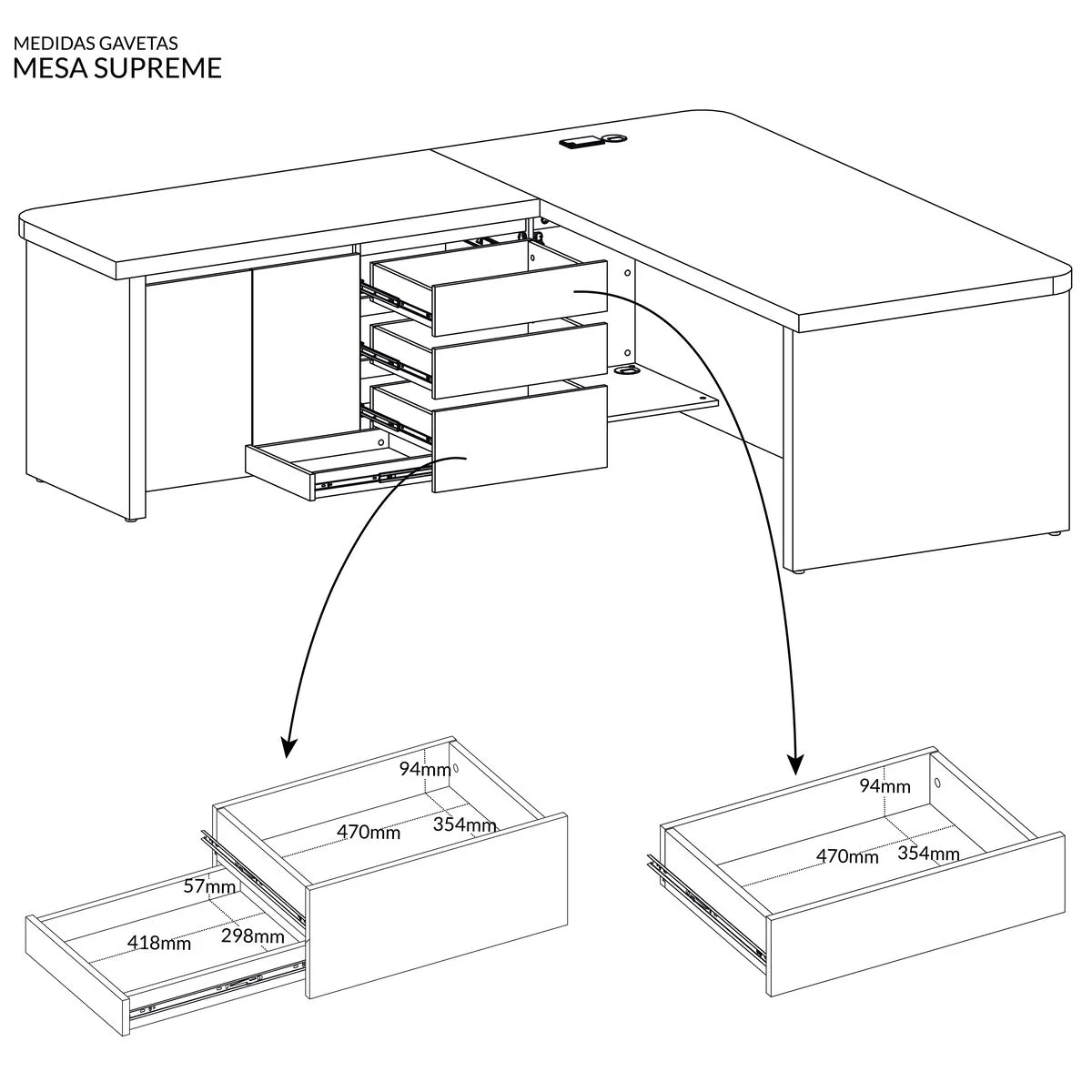 MEDIDAS GAVETAS
MESA SUPREME

94mm
470mm
354mm
57mm
418mm
298mm

94mm
470mm
354mm