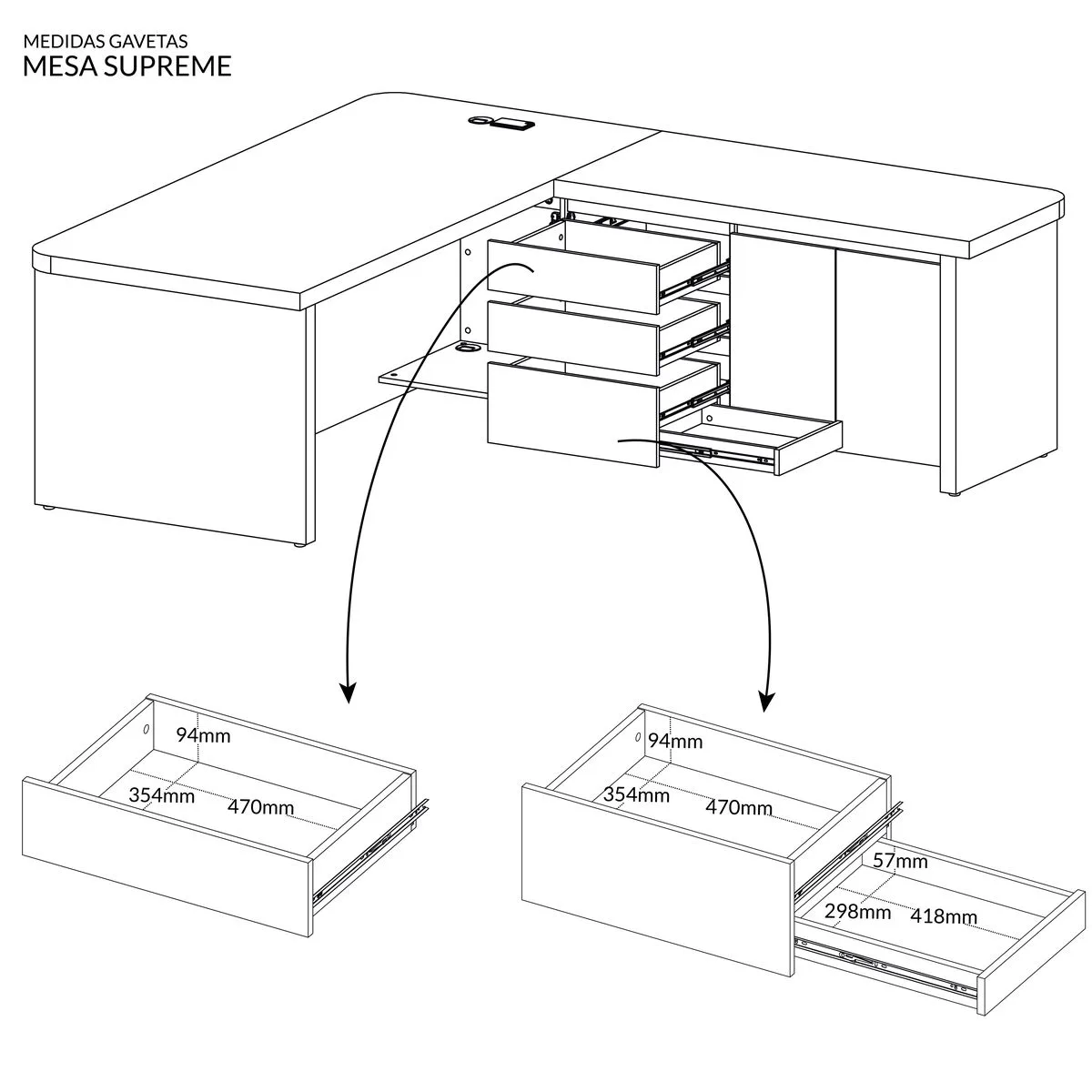 MEDIDAS GAVETAS
MESA SUPREME

94mm
354mm
470mm

94mm
354mm
470mm
57mm
298mm
418mm