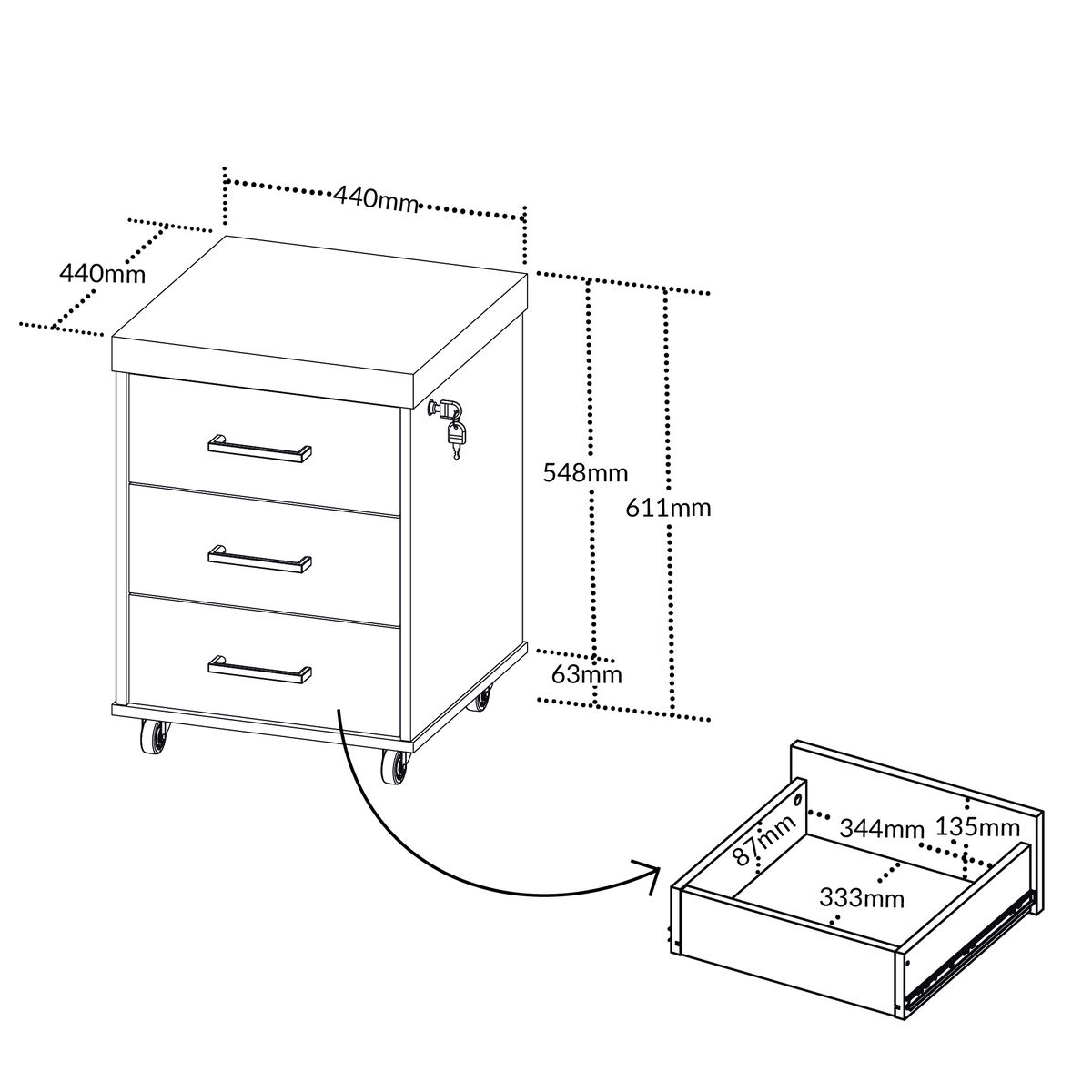 440mm

440mm

548mm

611mm

63mm

87mm

344mm

135mm

333mm