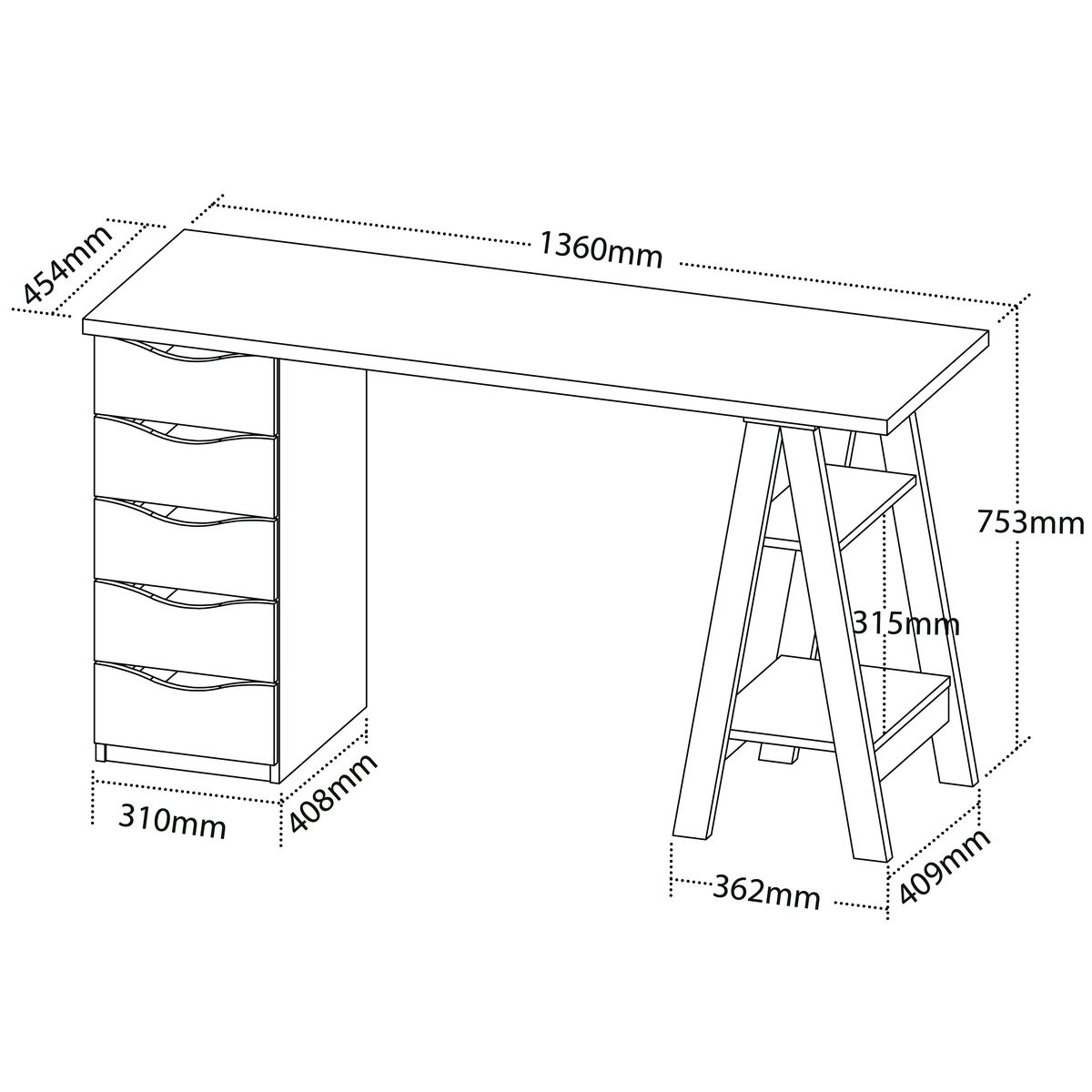 454mm
1360mm
753mm
315mm
310mm
408mm
362mm
409mm