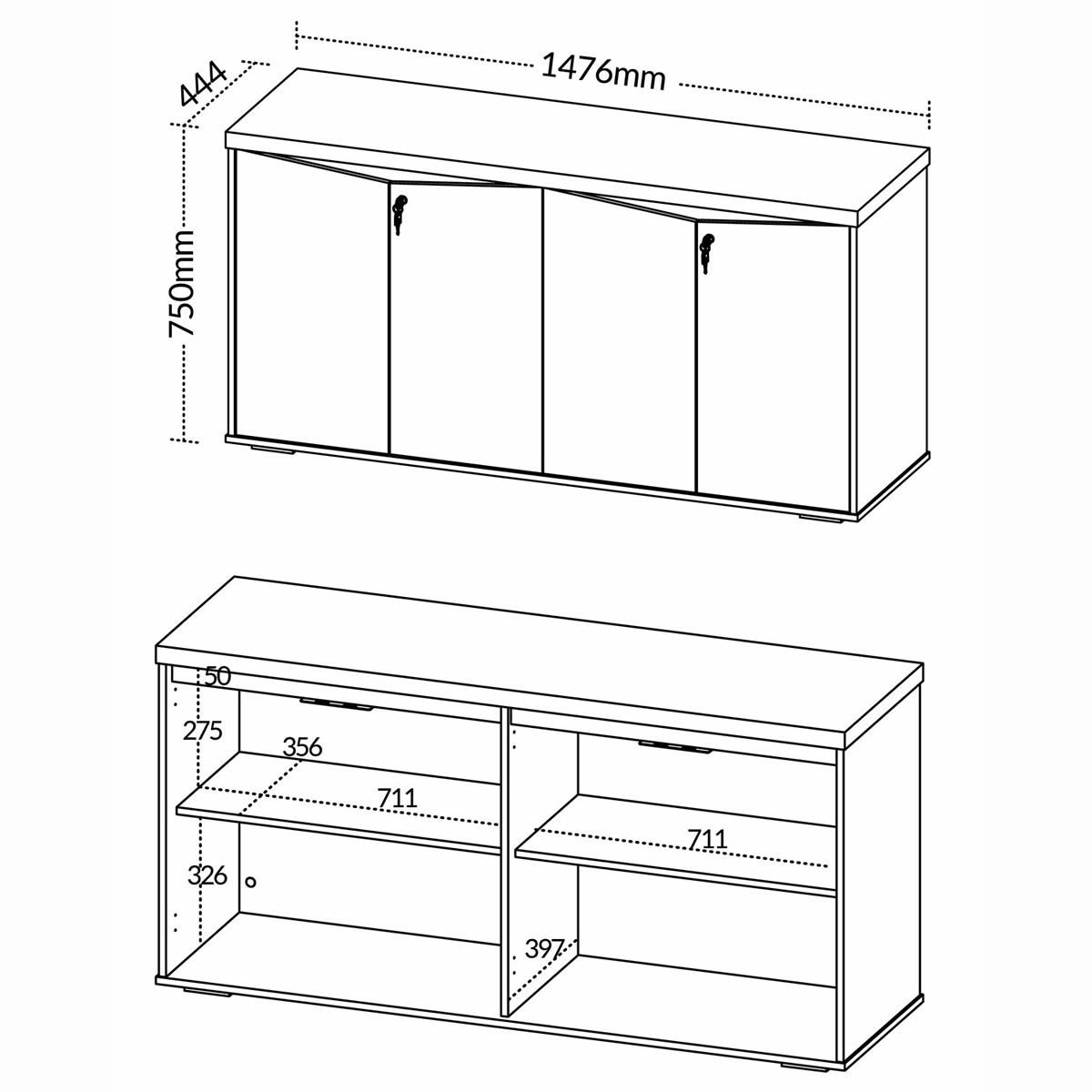 444
1476mm
750mm

50
275
356
711
711
326
397